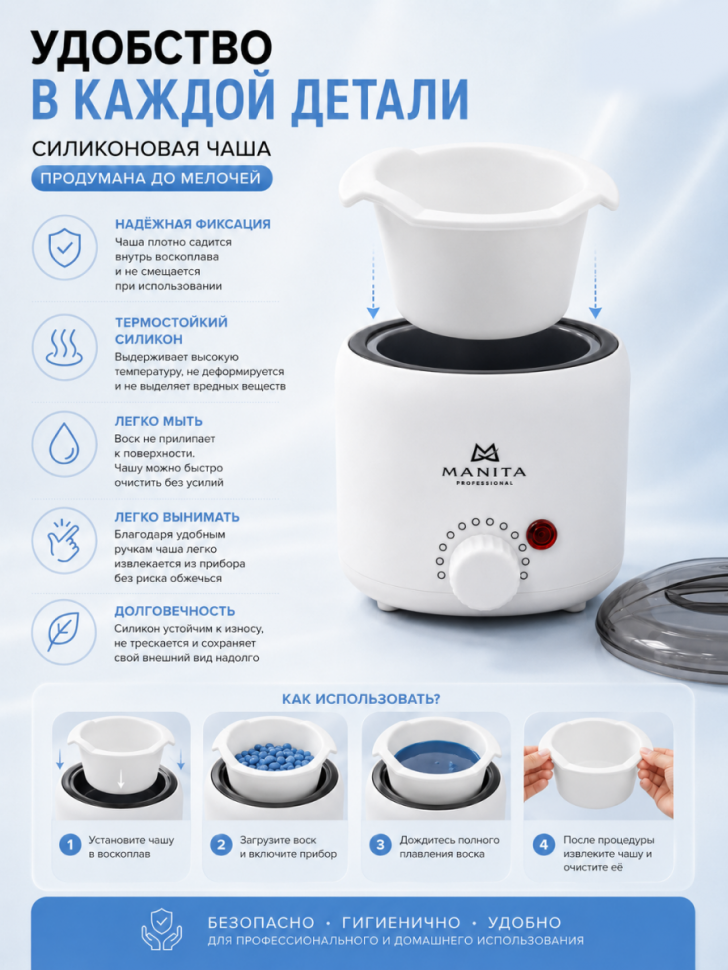 УДОБСТВО
В КАЖДОЙ ДЕТАЛИ

СИЛИКОНОВАЯ ЧАША
ПРОДУМАНА ДО МЕЛОЧЕЙ

НАДЁЖНАЯ ФИКСАЦИЯ
Чаша плотно садится внутрь воскоплава и не смещается при использовании

ТЕРМОСТОЙКИЙ СИЛИКОН
Выдерживает высокую температуру, не деформируется и не выделяет вредных веществ

ЛЕГКО МЫТЬ
Воск не прилипает к поверхности. Чашу можно быстро очистить без усилий

ЛЕГКО ВЫНИМАТЬ
Благодаря удобным ручкам чаша легко извлекается из прибора без риска обжечься

ДОЛГОВЕЧНОСТЬ
Силикон устойчим к износу, не трескается и сохраняет свой внешний вид надолго

MANITA
PROFESSIONAL

КАК ИСПОЛЬЗОВАТЬ?

1 Установите чашу в воскоплав

2 Загрузите воск и включите прибор

3 Дождитесь полного плавления воска

4 После процедуры извлеките чашу и очистите её

БЕЗОПАСНО • ГИГИЕНИЧНО • УДОБНО
ДЛЯ ПРОФЕССИОНАЛЬНОГО И ДОМАШНЕГО ИСПОЛЬЗОВАНИЯ