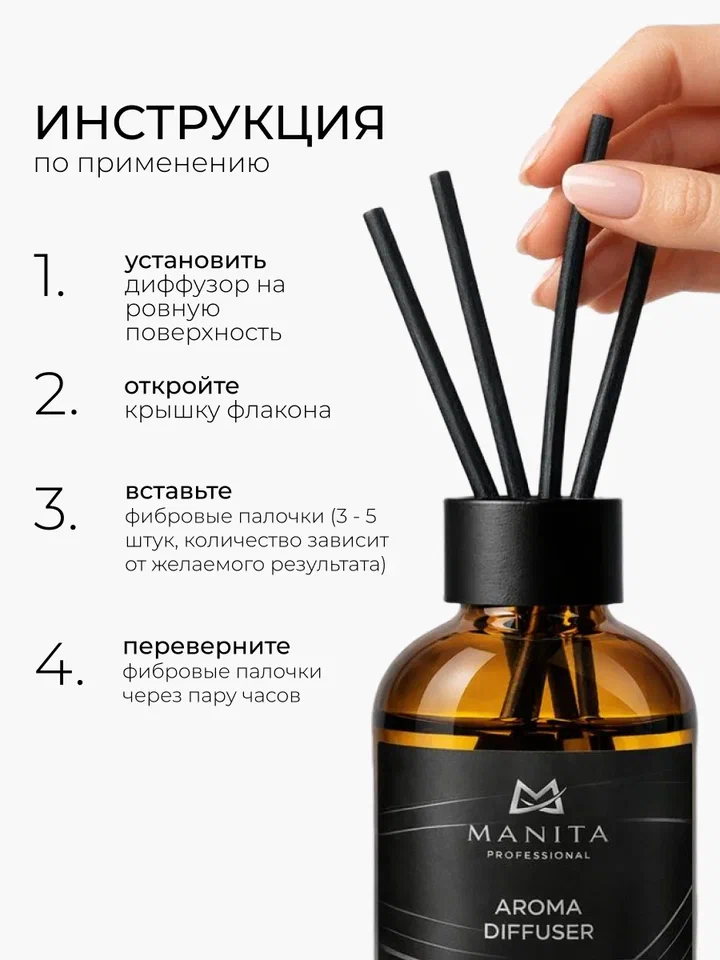 ИНСТРУКЦИЯ
по применению

1. установить диффузор на ровную поверхность

2. откройте крышку флакона

3. вставьте фибровые палочки (3 - 5 штук, количество зависит от желаемого результата)

4. переверните фибровые палочки через пару часов

MANITA
PROFESSIONAL

AROMA
DIFFUSER